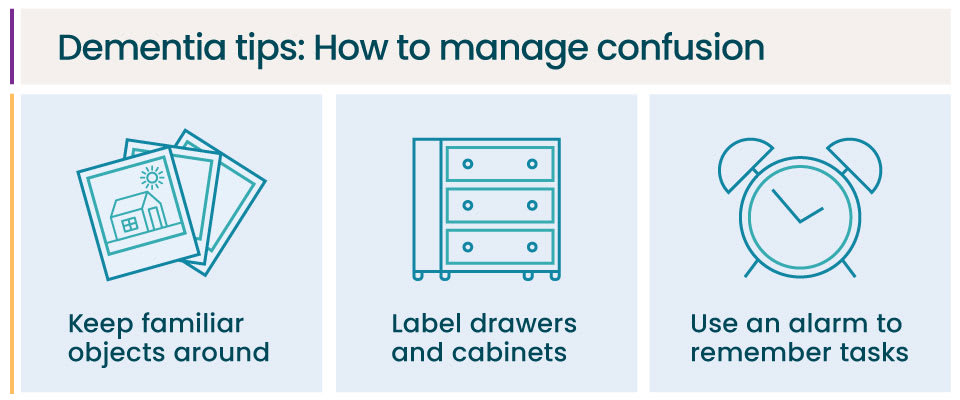 Dementia tips: How to manage confusion

Keep familiar objects around

Label drawers and cabinets

Use an alarm to remember tasks